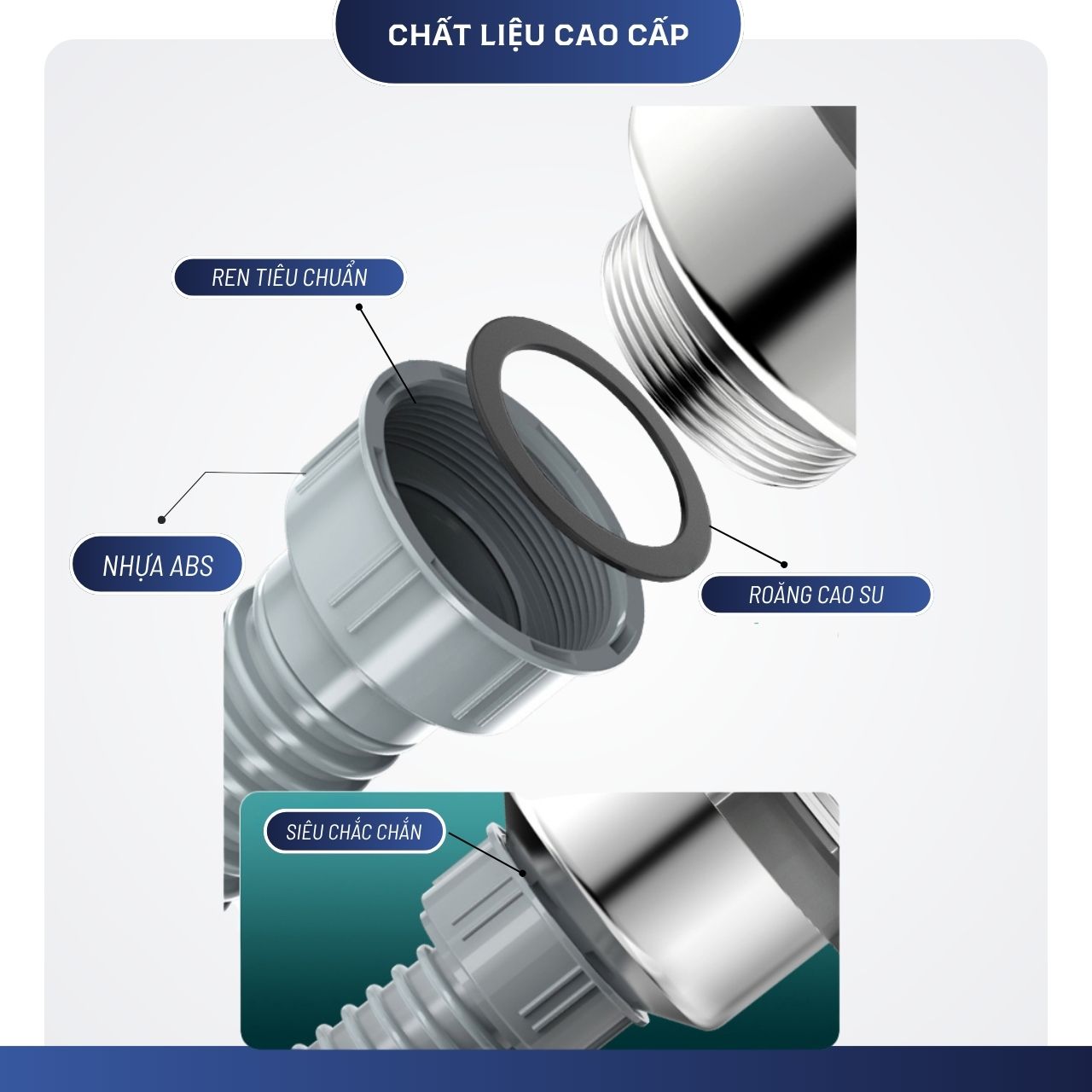 CHẤT LIỆU CAO CẤP

REN TIÊU CHUẨN

NHỰA ABS

ROĂNG CAO SU

SIÊU CHẮC CHẮN