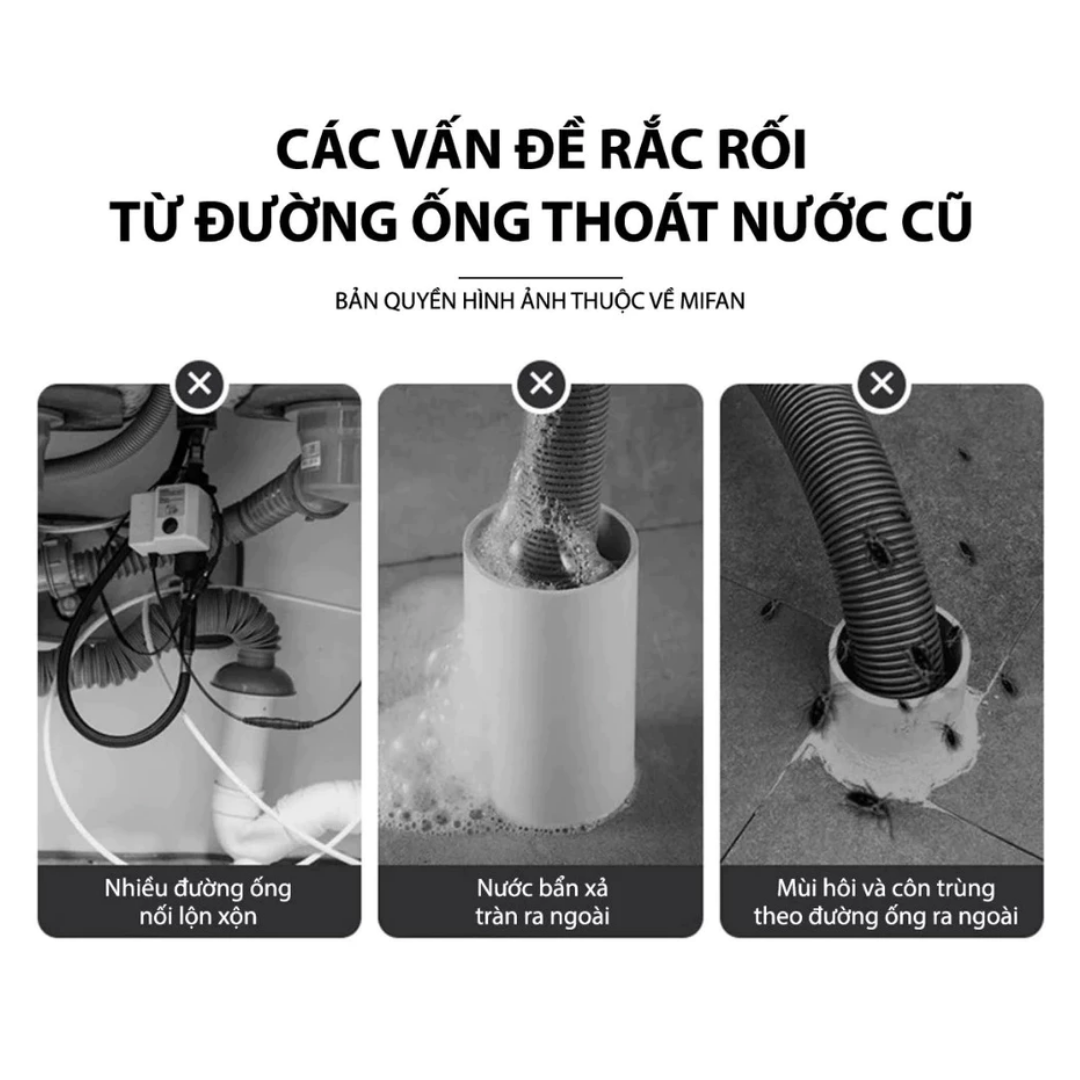 CÁC VẤN ĐỀ RẮC RỐI
TỪ ĐƯỜNG ỐNG THOÁT NƯỚC CŨ

BẢN QUYỀN HÌNH ẢNH THUỘC VỀ MIFAN

Nhiều đường ống nối lộn xộn

Nước bẩn xả tràn ra ngoài

Mùi hôi và côn trùng theo đường ống ra ngoài